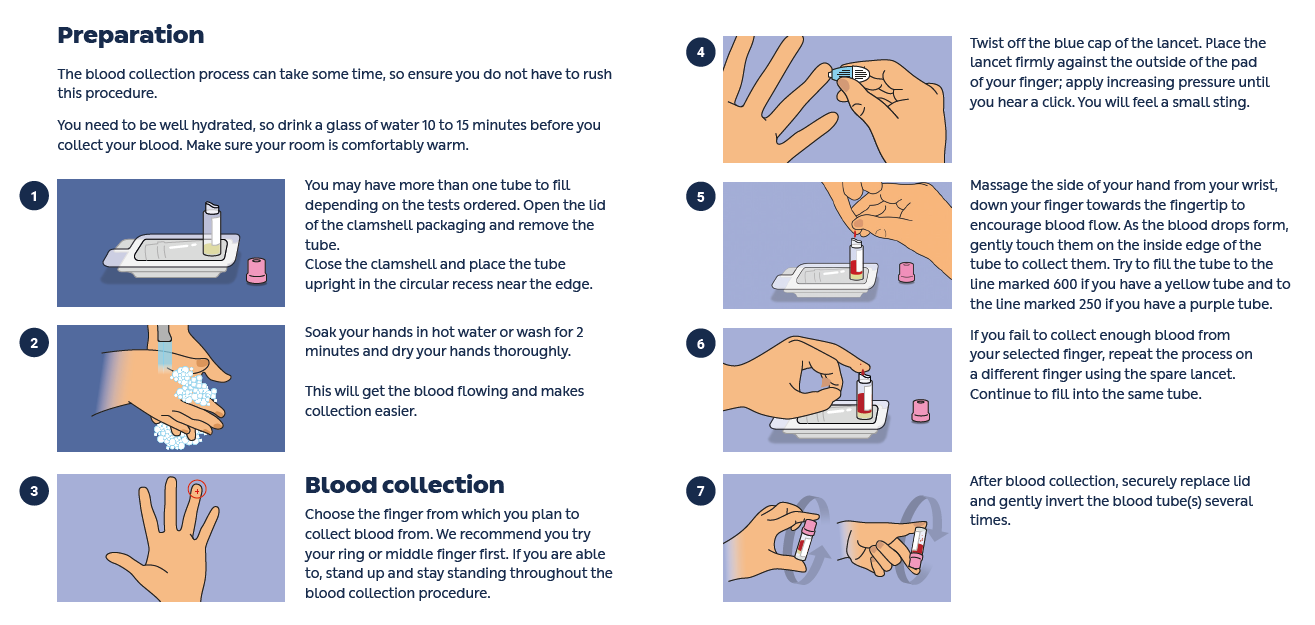 Preparation

The blood collection process can take some time, so ensure you do not have to rush this procedure.

You need to be well hydrated, so drink a glass of water 10 to 15 minutes before you collect your blood. Make sure your room is comfortably warm.

1

You may have more than one tube to fill depending on the tests ordered. Open the lid of the clamshell packaging and remove the tube.
Close the clamshell and place the tube upright in the circular recess near the edge.

2

Soak your hands in hot water or wash for 2 minutes and dry your hands thoroughly.

This will get the blood flowing and makes collection easier.

3

Blood collection

Choose the finger from which you plan to collect blood from. We recommend you try your ring or middle finger first. If you are able to, stand up and stay standing throughout the blood collection procedure.

4

Twist off the blue cap of the lancet. Place the lancet firmly against the outside of the pad of your finger; apply increasing pressure until you hear a click. You will feel a small sting.

5

Massage the side of your hand from your wrist, down your finger towards the fingertip to encourage blood flow. As the blood drops form, gently touch them on the inside edge of the tube to collect them. Try to fill the tube to the line marked 600 if you have a yellow tube and to the line marked 250 if you have a purple tube.

6

If you fail to collect enough blood from your selected finger, repeat the process on a different finger using the spare lancet. Continue to fill into the same tube.

7

After blood collection, securely replace lid and gently invert the blood tube(s) several times.